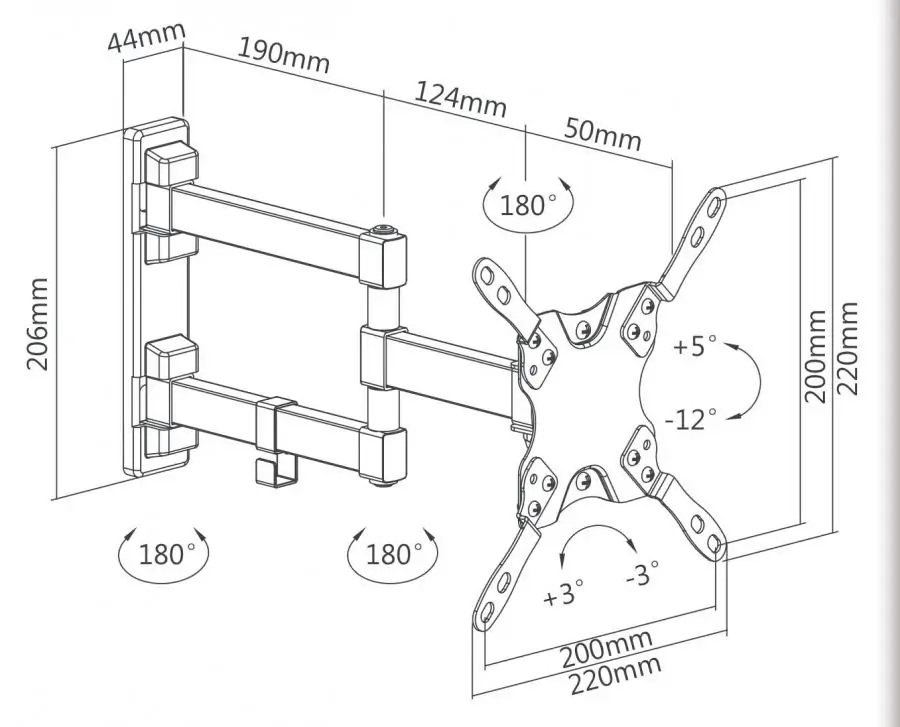 44mm
190mm
124mm
50mm
180°
206mm
+5°
-12°
200mm
220mm
180°
180°
+3°
-3°
200mm
220mm