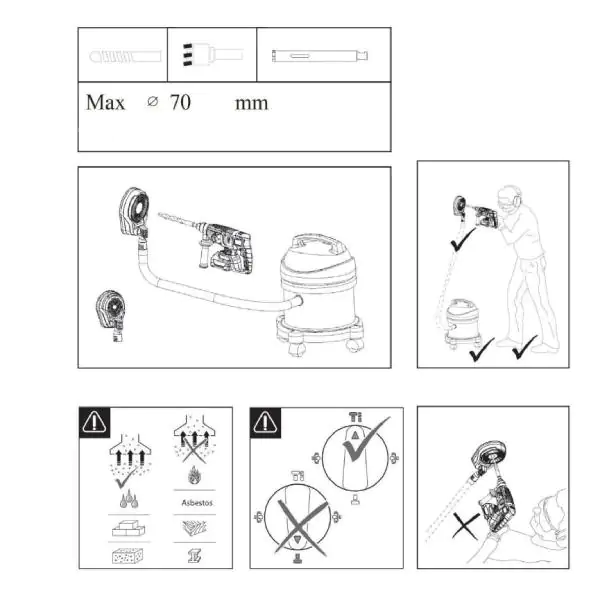 Max ⌀ 70 mm

Asbestos